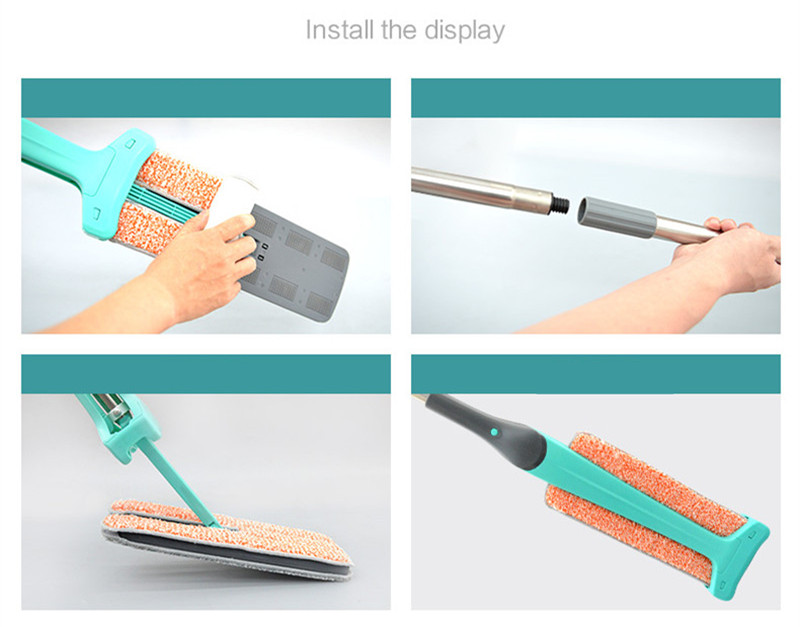 Install the display